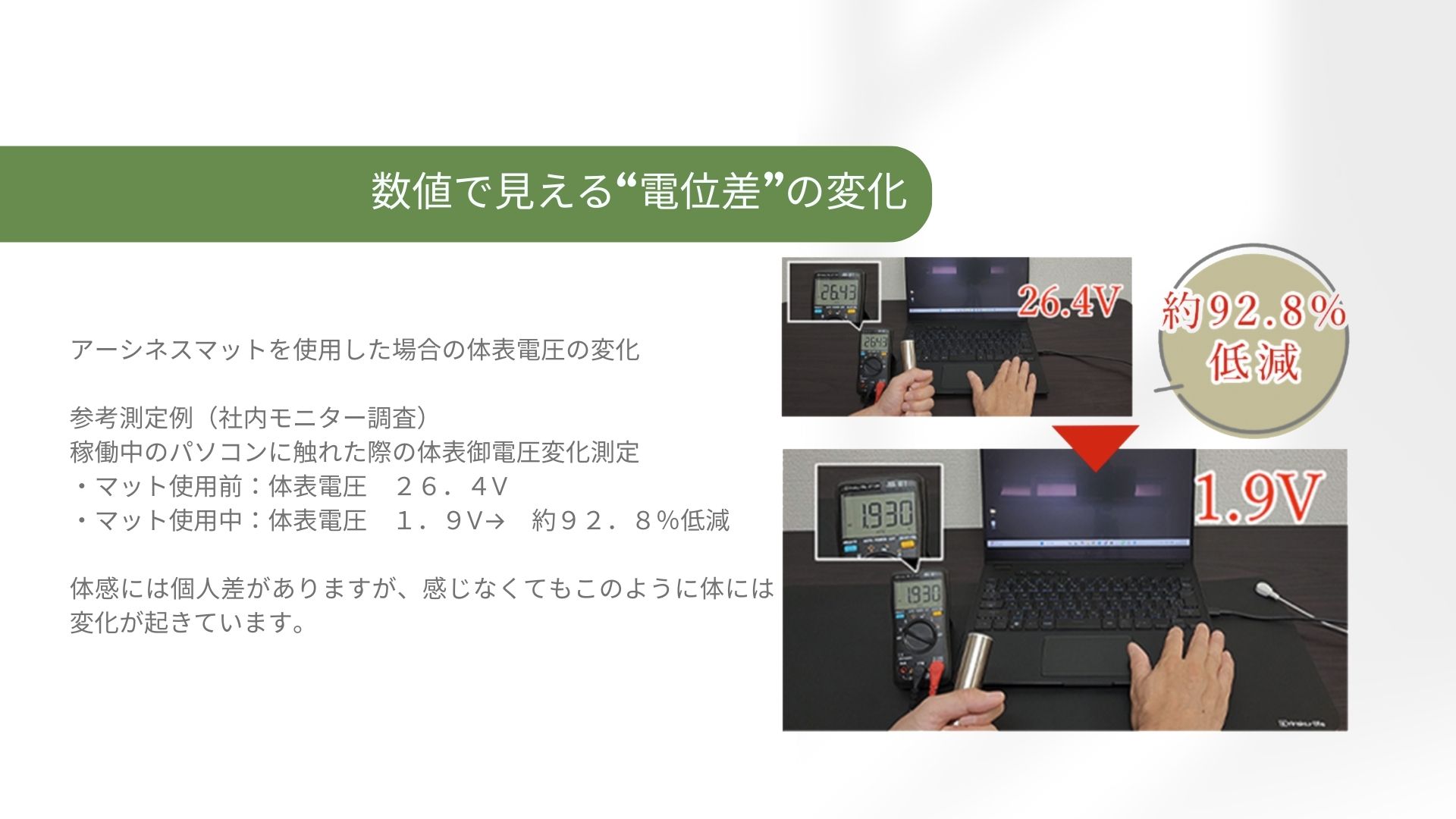 数値で見える“電位差”の変化

アーシネスマットを使用した場合の体表電圧の変化

参考測定例（社内モニター調査）
稼働中のパソコンに触れた際の体表御電圧変化測定
・マット使用前：体表電圧　２６．４V
・マット使用中：体表電圧　１．９V→　約９２．８％低減

体感には個人差がありますが、感じなくてもこのように体には変化が起きています。

26.43
26.43
26.4V

約92.8%
低減

1.930
1.930
1.9V