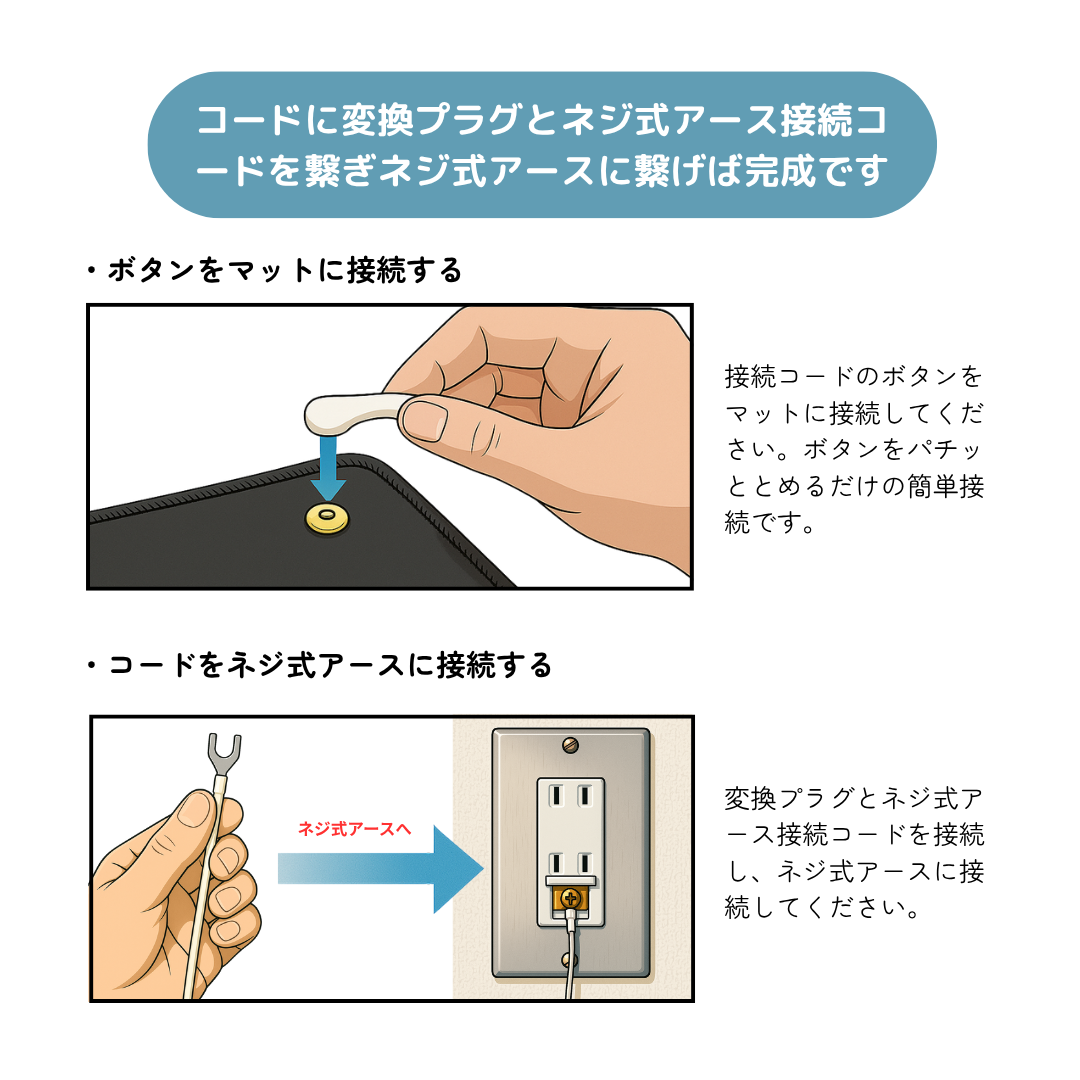 コードに変換プラグとネジ式アース接続コードを繋ぎネジ式アースに繋げば完成です

・ボタンをマットに接続する

接続コードのボタンをマットに接続してください。ボタンをパチッととめるだけの簡単接続です。

・コードをネジ式アースに接続する

ネジ式アースへ

変換プラグとネジ式アース接続コードを接続し、ネジ式アースに接続してください。