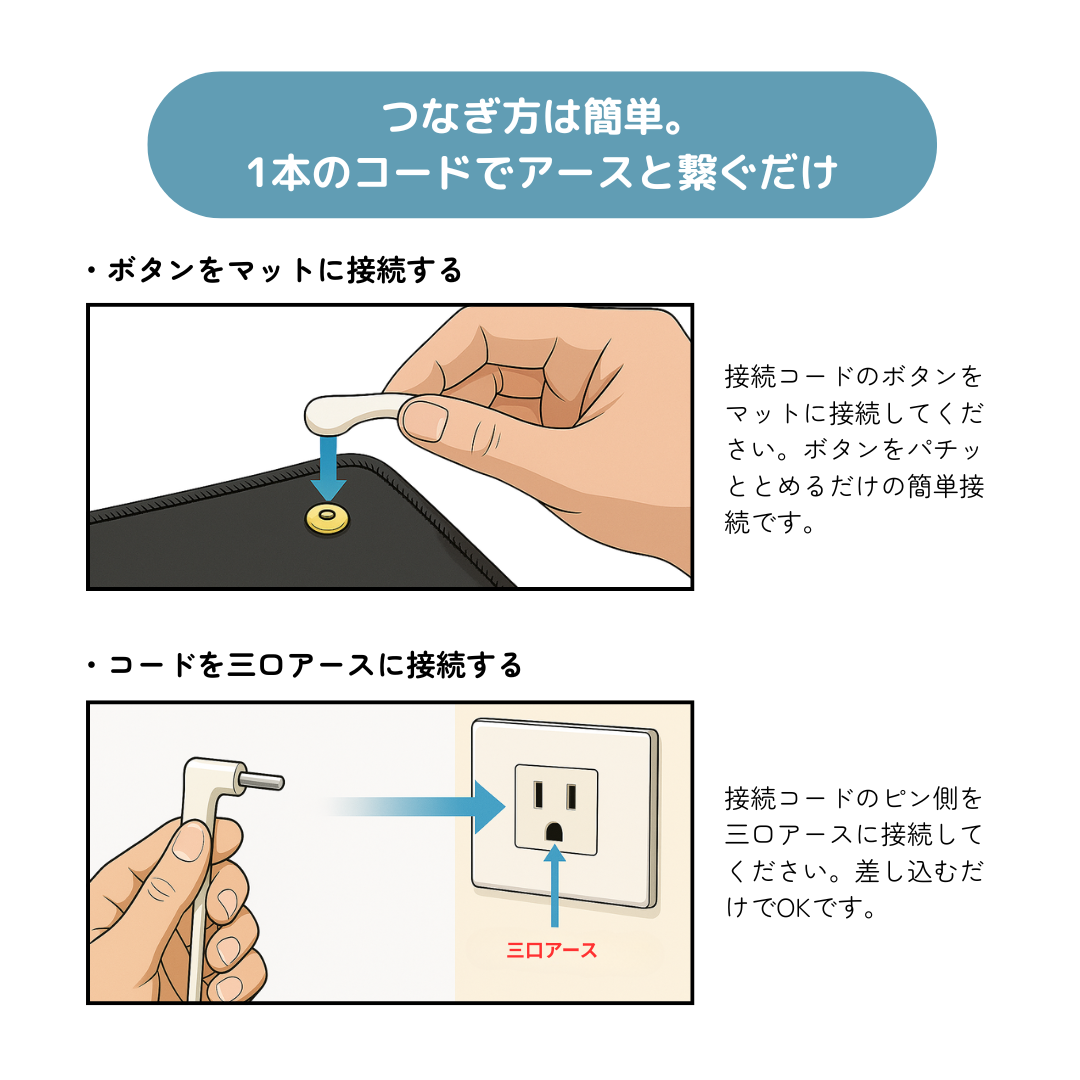 つなぎ方は簡単。
1本のコードでアースと繋ぐだけ

・ボタンをマットに接続する

接続コードのボタンをマットに接続してください。ボタンをパチッととめるだけの簡単接続です。

・コードを三口アースに接続する

三口アース

接続コードのピン側を三口アースに接続してください。差し込むだけでOKです。